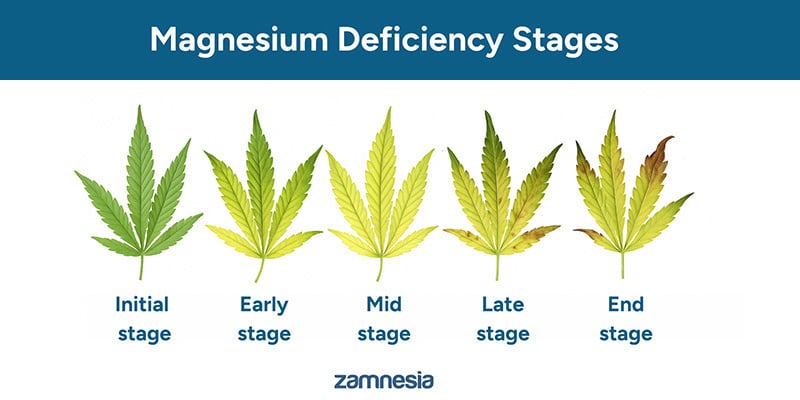 Magnesium Deficiency Stages

Initial stage

Early stage

Mid stage

Late stage

End stage

zamnesia