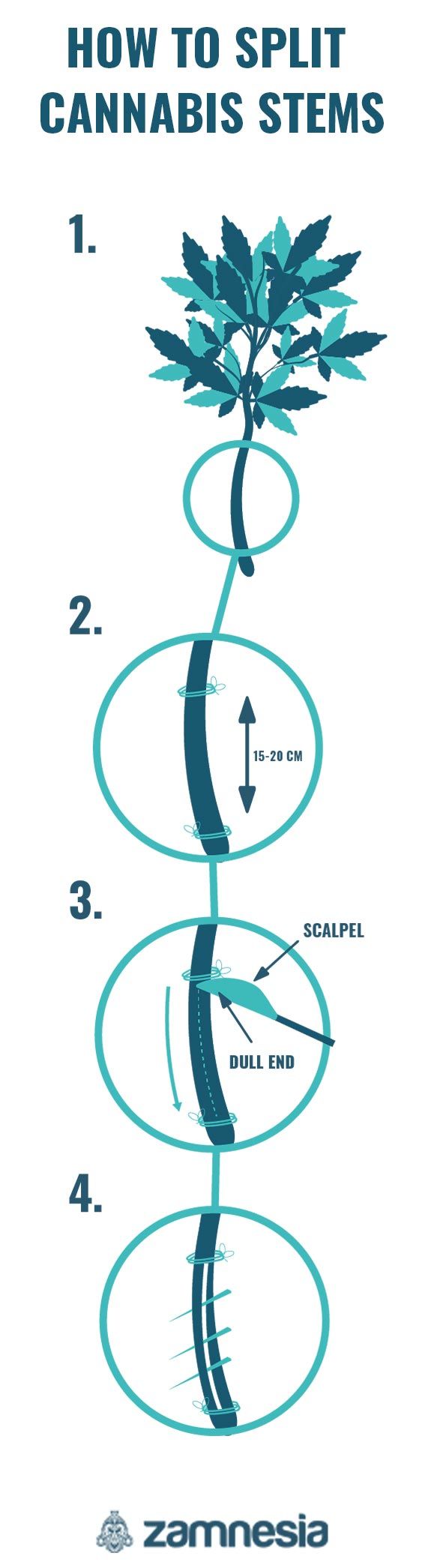 HOW TO SPLIT CANNABIS STEMS

1.

2.

15-20 CM

3.

SCALPEL

DULL END

4.

zamnesia