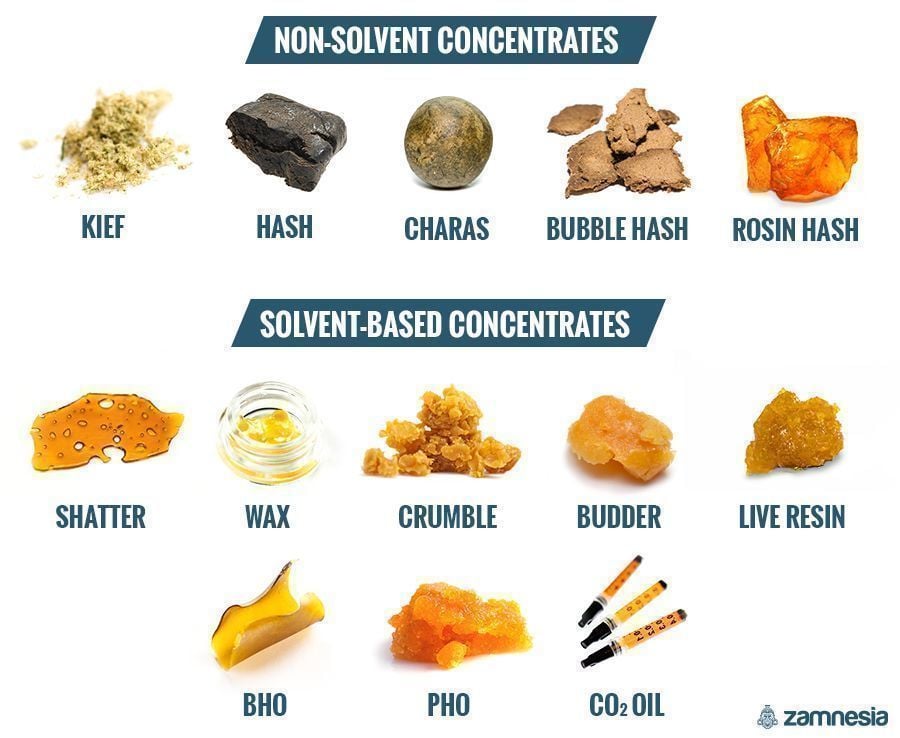 NON-SOLVENT CONCENTRATES

KIEF

HASH

CHARAS

BUBBLE HASH

ROSIN HASH

SOLVENT-BASED CONCENTRATES

SHATTER

WAX

CRUMBLE

BUDDER

LIVE RESIN

BHO

PHO

$CO_2$ OIL

zamnesia