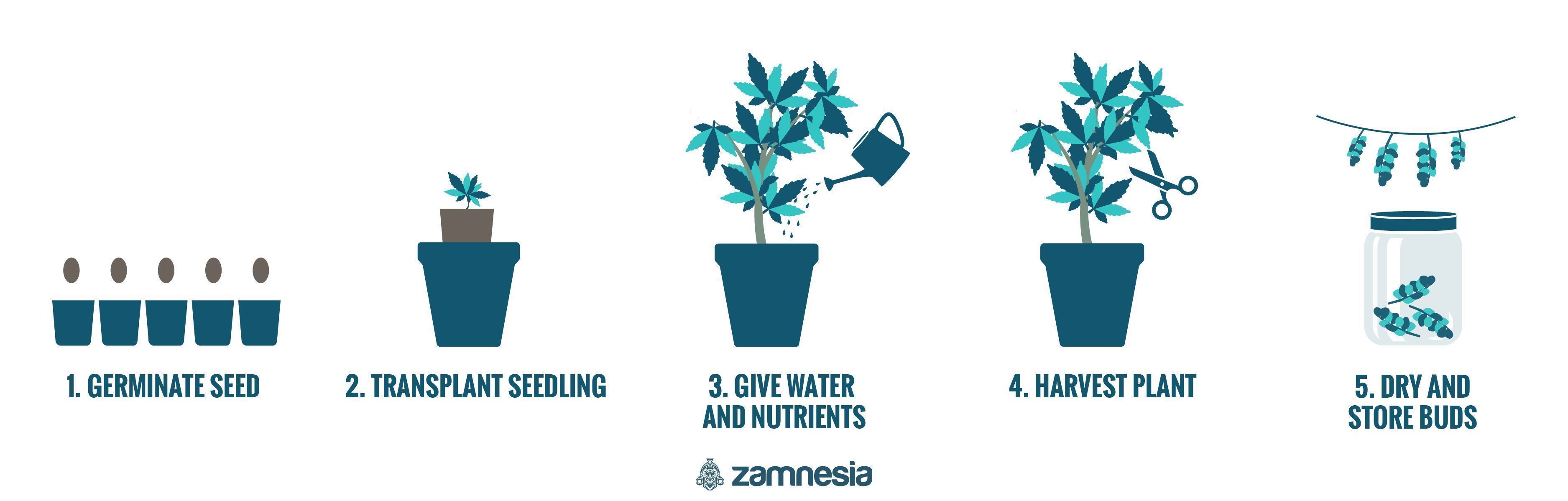 1. GERMINATE SEED

2. TRANSPLANT SEEDLING

3. GIVE WATER AND NUTRIENTS

4. HARVEST PLANT

5. DRY AND STORE BUDS

zamnesia