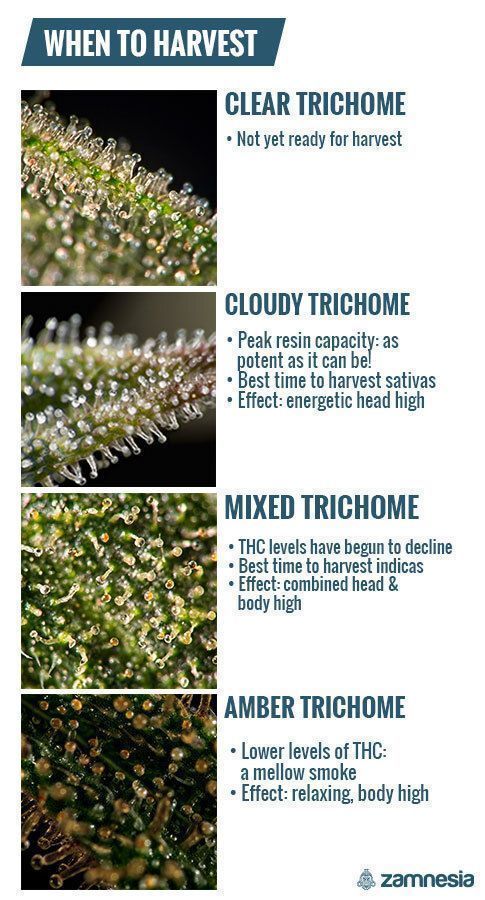 WHEN TO HARVEST

CLEAR TRICHOME

• Not yet ready for harvest

CLOUDY TRICHOME

• Peak resin capacity: as potent as it can be!
• Best time to harvest sativas
• Effect: energetic head high

MIXED TRICHOME

• THC levels have begun to decline
• Best time to harvest indicas
• Effect: combined head & body high

AMBER TRICHOME

• Lower levels of THC: a mellow smoke
• Effect: relaxing, body high

zamnesia