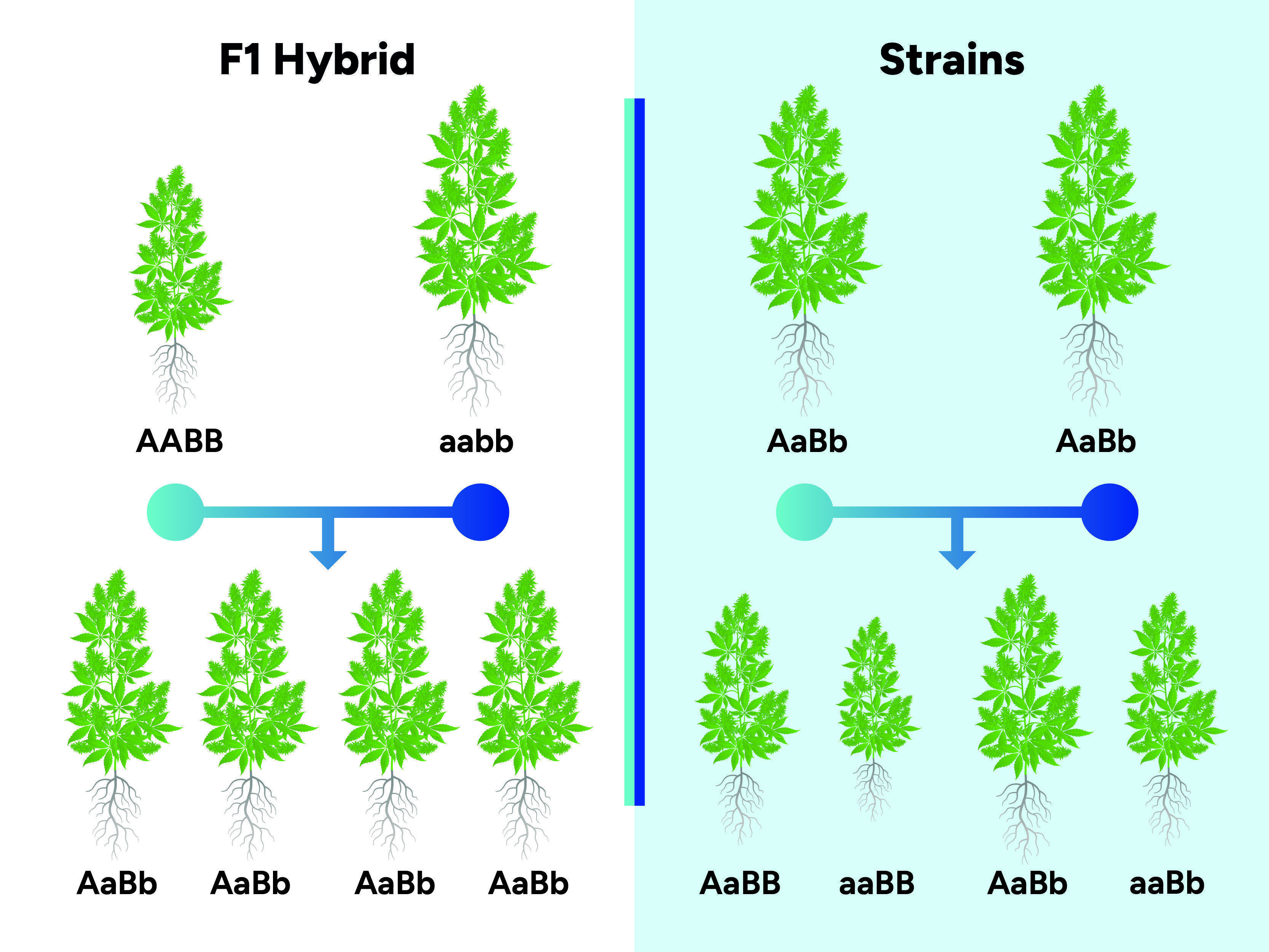 F1 Hybrid

AABB

aabb

AaBb AaBb AaBb AaBb

Strains

AaBb

AaBb

AaBB aaBB AaBb aaBb