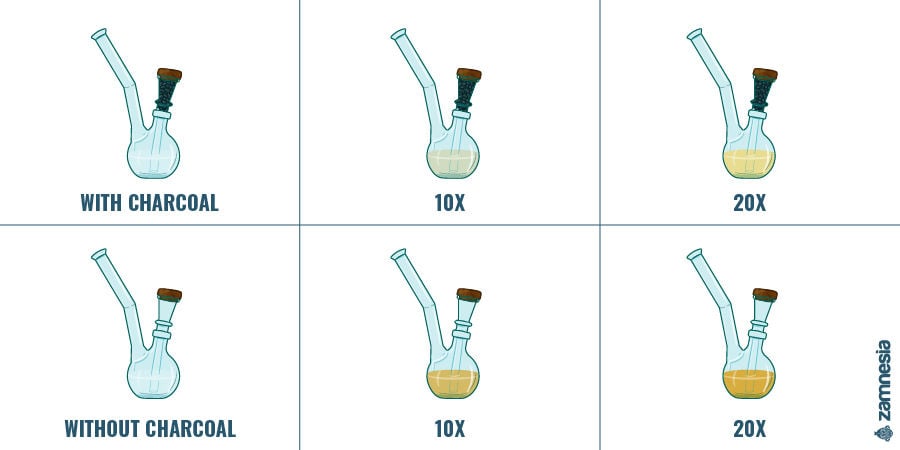 WITH CHARCOAL

10X

20X

WITHOUT CHARCOAL

10X

20X

zamnesia