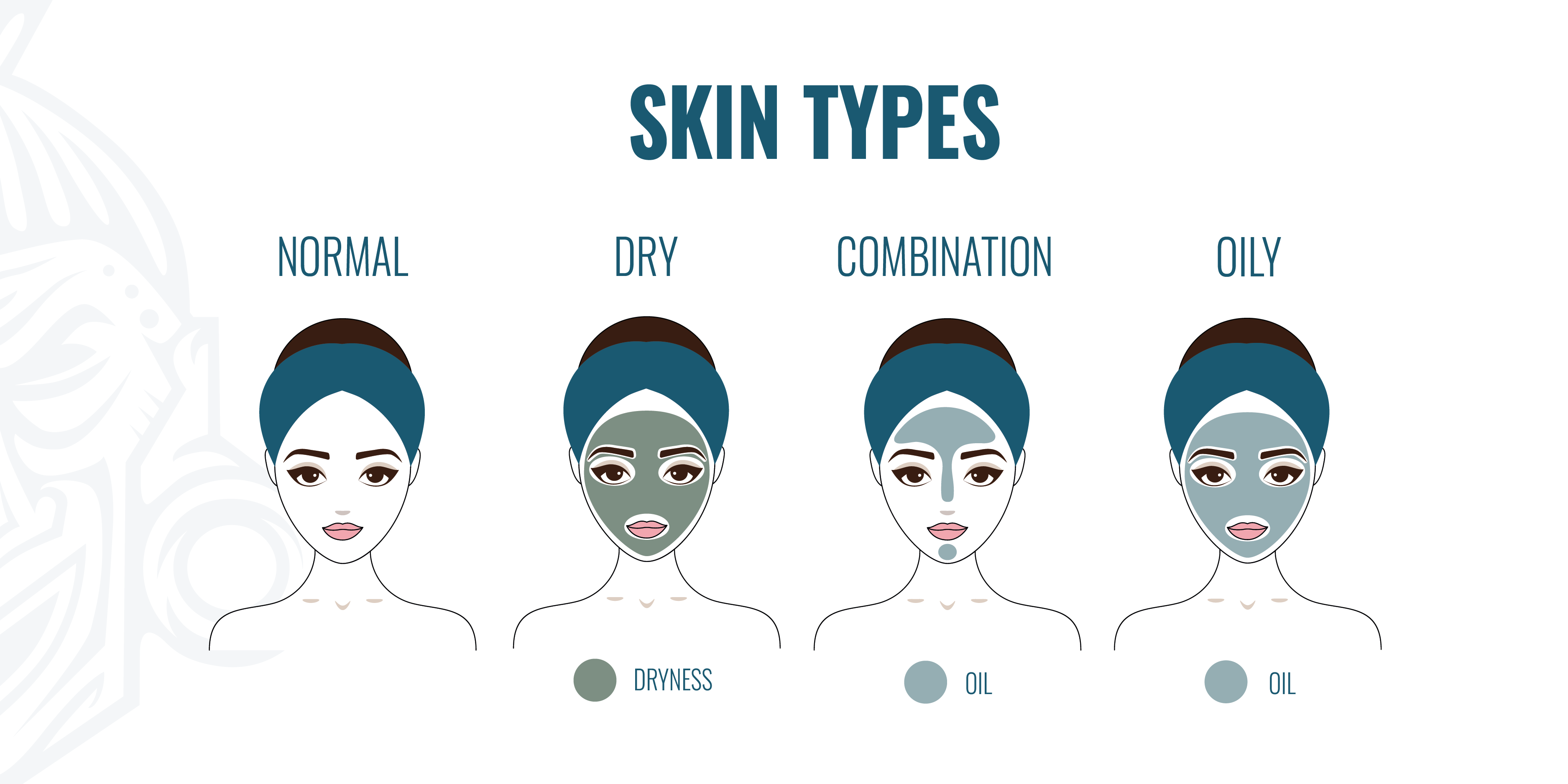 SKIN TYPES

NORMAL

DRY

COMBINATION

OILY

DRYNESS

OIL

OIL