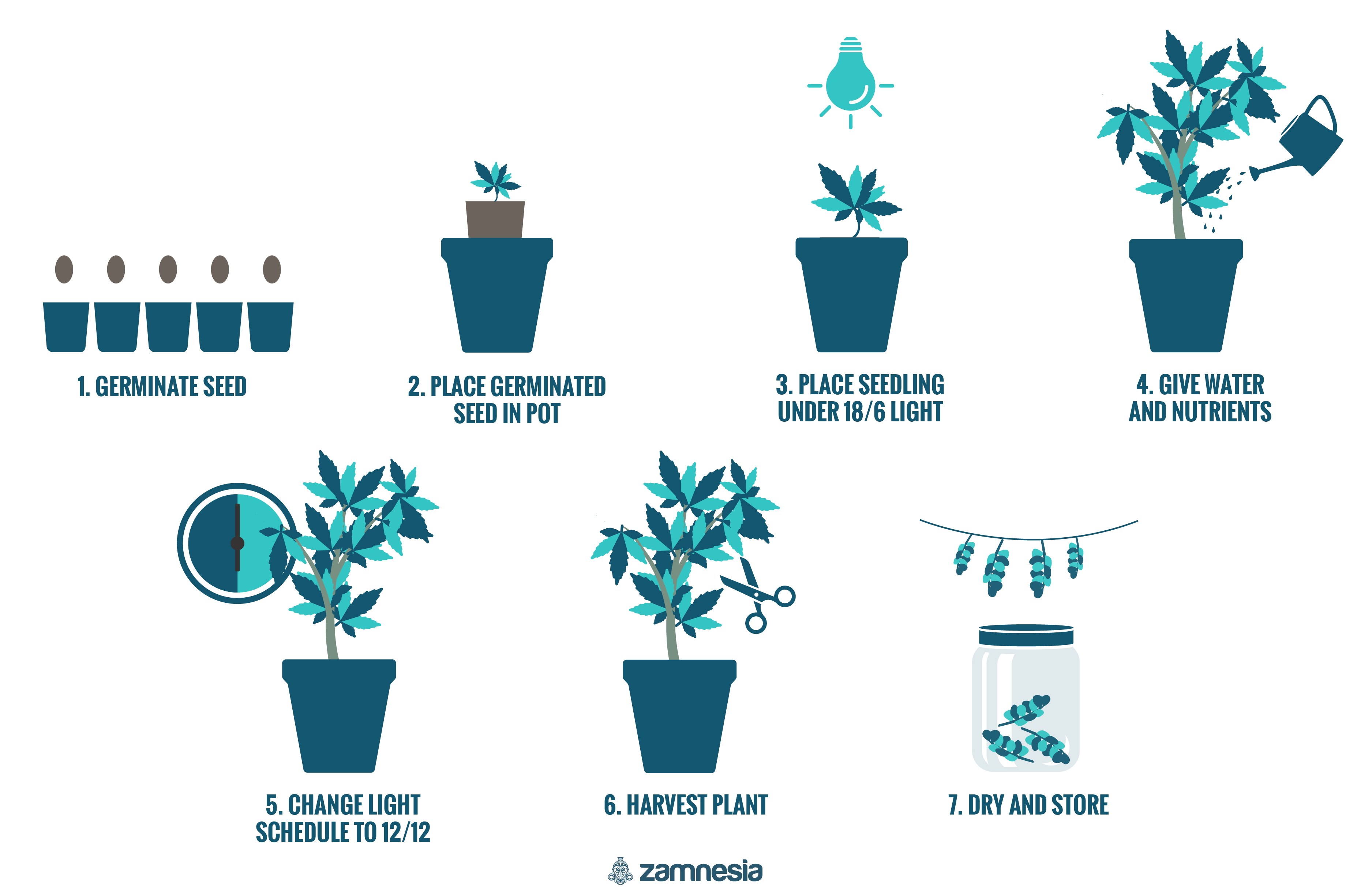 1. GERMINATE SEED

2. PLACE GERMINATED SEED IN POT

3. PLACE SEEDLING UNDER 18/6 LIGHT

4. GIVE WATER AND NUTRIENTS

5. CHANGE LIGHT SCHEDULE TO 12/12

6. HARVEST PLANT

7. DRY AND STORE

zamnesia