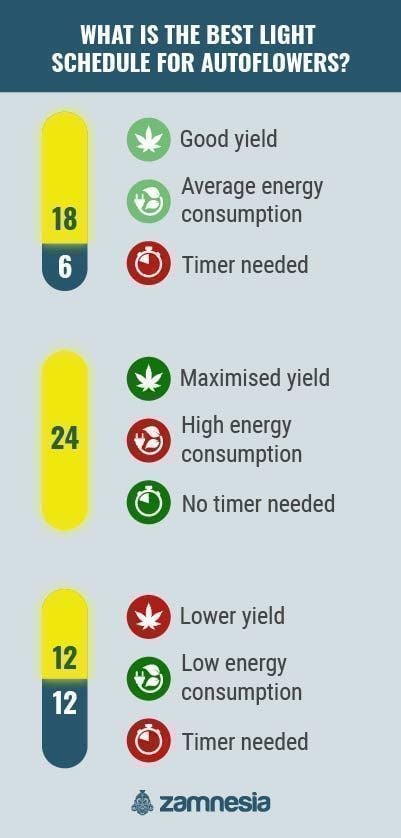 WHAT IS THE BEST LIGHT SCHEDULE FOR AUTOFLOWERS?

18
6

Good yield
Average energy consumption
Timer needed

24

Maximised yield
High energy consumption
No timer needed

12
12

Lower yield
Low energy consumption
Timer needed

zamnesia