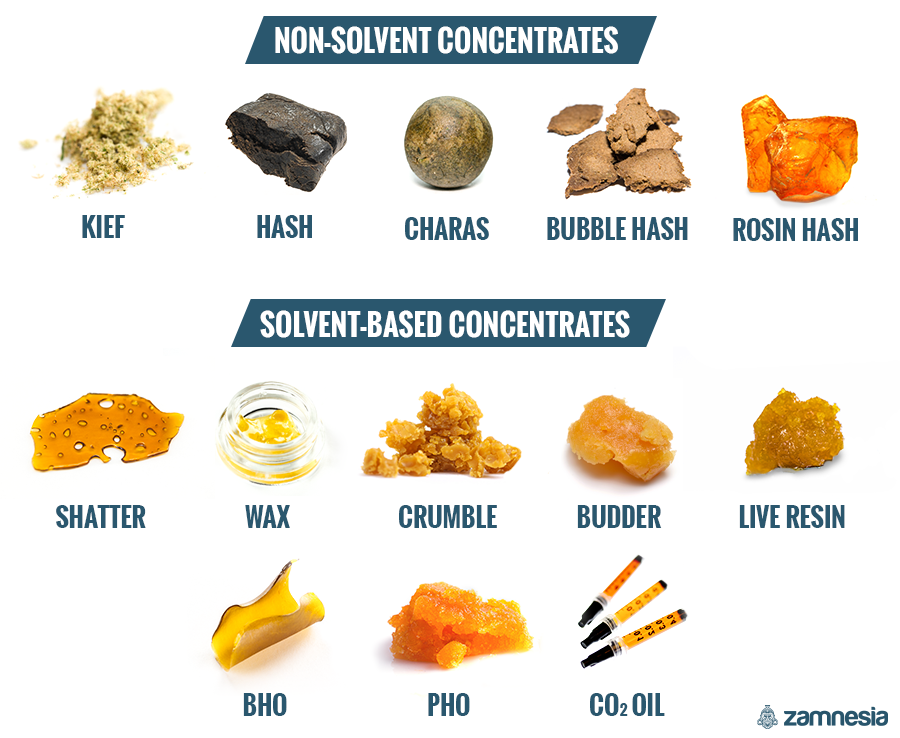 NON-SOLVENT CONCENTRATES

KIEF

HASH

CHARAS

BUBBLE HASH

ROSIN HASH

SOLVENT-BASED CONCENTRATES

SHATTER

WAX

CRUMBLE

BUDDER

LIVE RESIN

BHO

PHO

$CO_2$ OIL

zamnesia