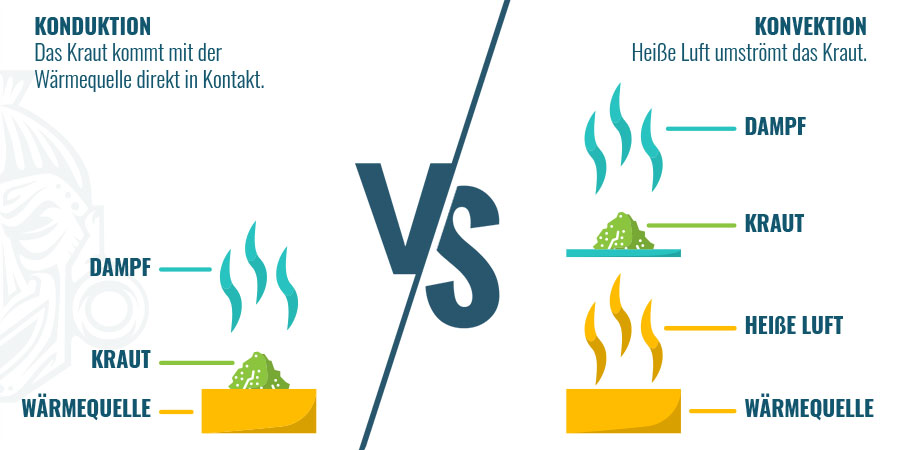 KONDUKTION
Das Kraut kommt mit der Wärmequelle direkt in Kontakt.

DAMPF

KRAUT

WÄRMEQUELLE

VS

KONVEKTION
Heiße Luft umströmt das Kraut.

DAMPF

KRAUT

HEIßE LUFT

WÄRMEQUELLE