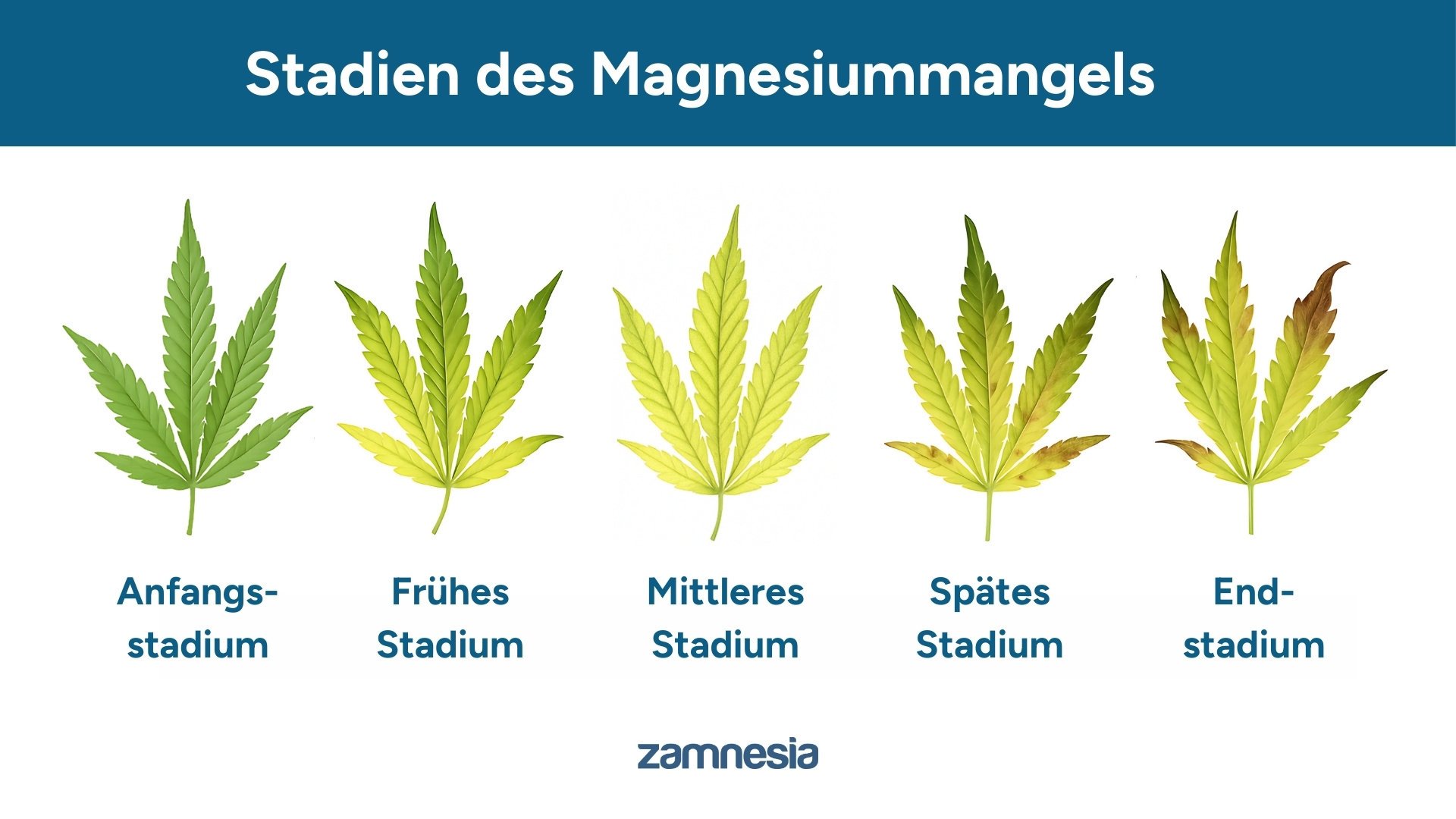 Stadien des Magnesiummangels

Anfangsstadium

Frühes Stadium

Mittleres Stadium

Spätes Stadium

Endstadium

zamnesia