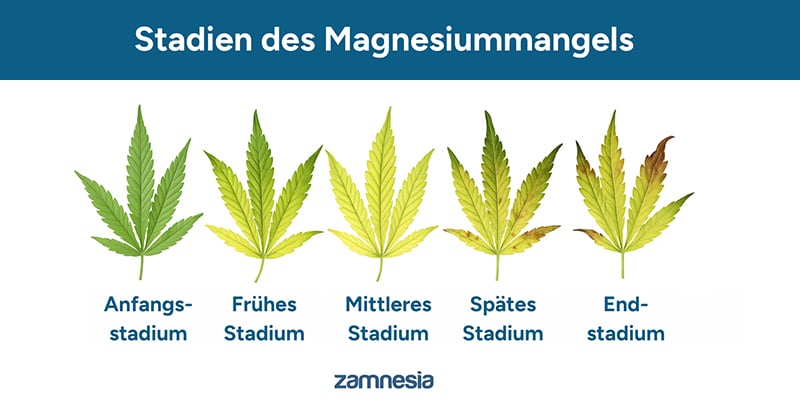 Stadien des Magnesiummangels

Anfangsstadium

Frühes Stadium

Mittleres Stadium

Spätes Stadium

Endstadium

zamnesia