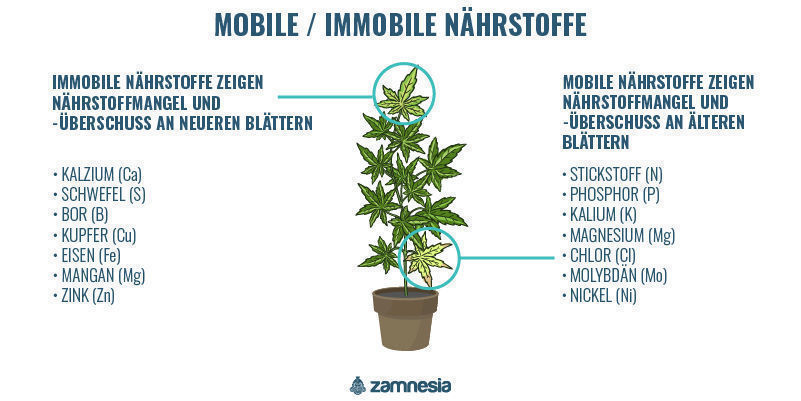 MOBILE / IMMOBILE NÄHRSTOFFE

IMMOBILE NÄHRSTOFFE ZEIGEN NÄHRSTOFFMANGEL UND -ÜBERSCHUSS AN NEUEREN BLÄTTERN

• KALZIUM (Ca)
• SCHWEFEL (S)
• BOR (B)
• KUPFER (Cu)
• EISEN (Fe)
• MANGAN (Mg)
• ZINK (Zn)

MOBILE NÄHRSTOFFE ZEIGEN NÄHRSTOFFMANGEL UND -ÜBERSCHUSS AN ÄLTEREN BLÄTTERN

• STICKSTOFF (N)
• PHOSPHOR (P)
• KALIUM (K)
• MAGNESIUM (Mg)
• CHLOR (Cl)
• MOLYBDÄN (Mo)
• NICKEL (Ni)

zamnesia