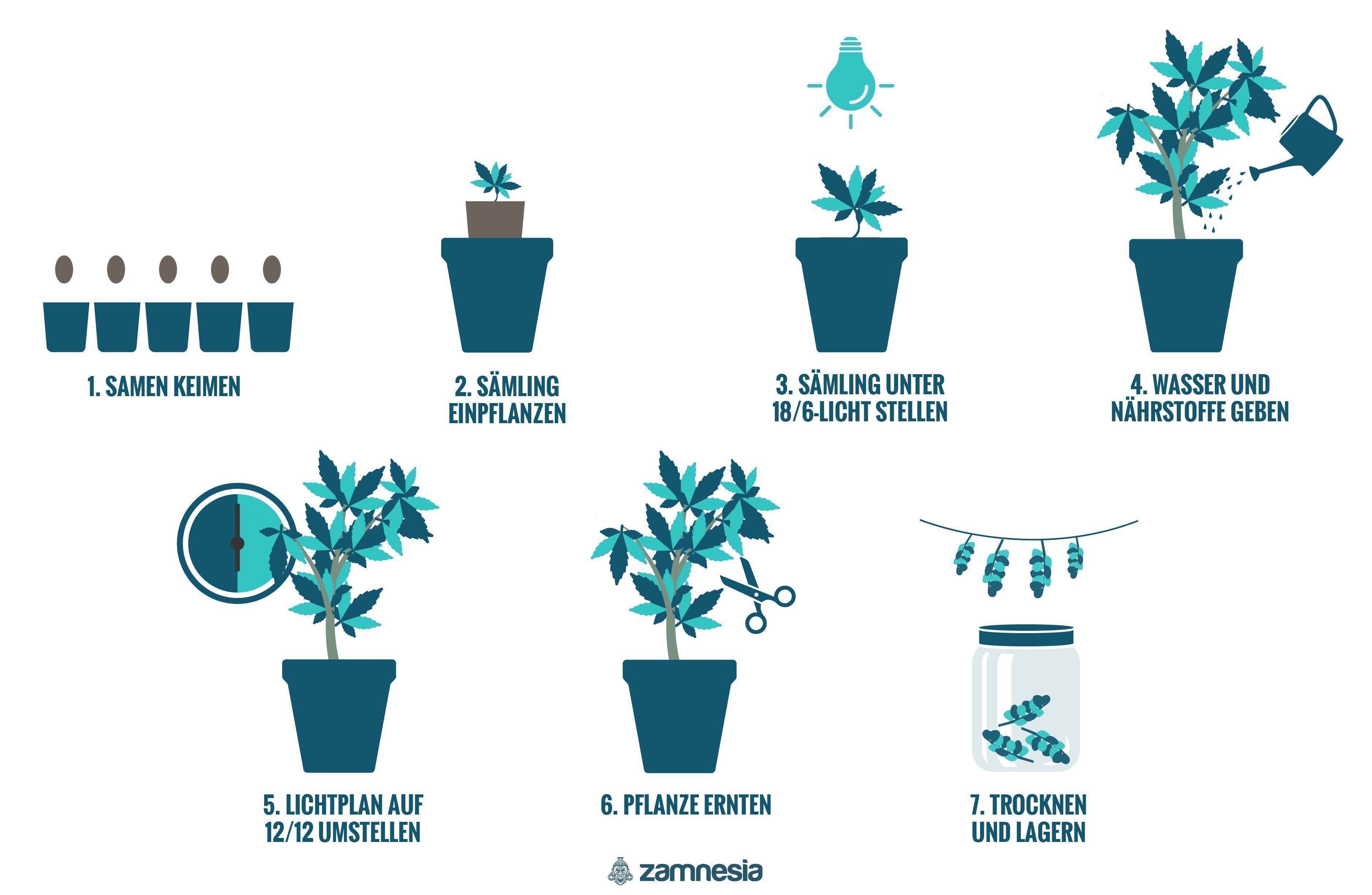 1. SAMEN KEIMEN

2. SÄMLING EINPFLANZEN

3. SÄMLING UNTER 18/6-LICHT STELLEN

4. WASSER UND NÄHRSTOFFE GEBEN

5. LICHTPLAN AUF 12/12 UMSTELLEN

6. PFLANZE ERNTEN

7. TROCKNEN UND LAGERN

zamnesia