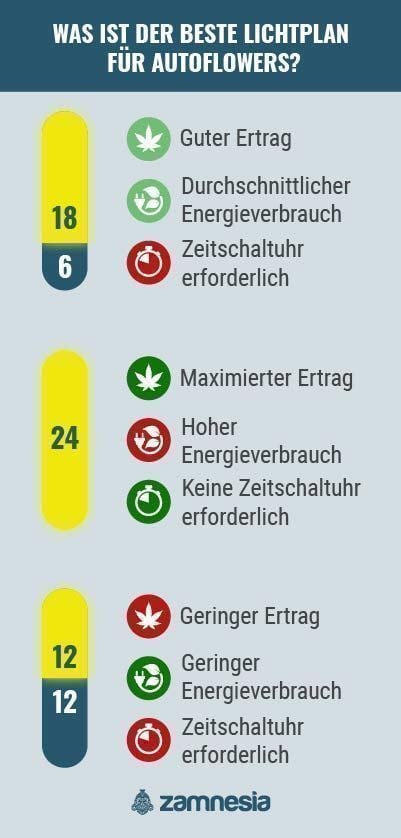 WAS IST DER BESTE LICHTPLAN FÜR AUTOFLOWERS?

18
6

Guter Ertrag

Durchschnittlicher Energieverbrauch

Zeitschaltuhr erforderlich

24

Maximierter Ertrag

Hoher Energieverbrauch

Keine Zeitschaltuhr erforderlich

12
12

Geringer Ertrag

Geringer Energieverbrauch

Zeitschaltuhr erforderlich

zamnesia