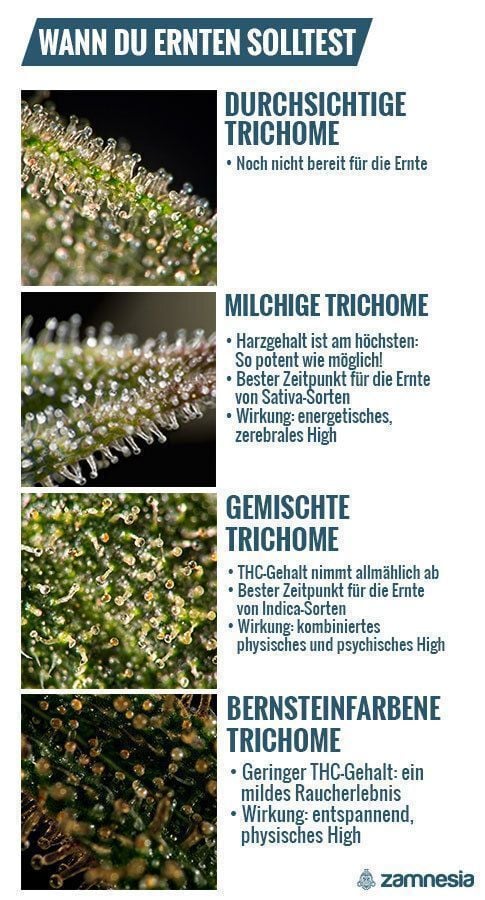 WANN DU ERNTEN SOLLTEST

DURCHSICHTIGE TRICHOME

• Noch nicht bereit für die Ernte

MILCHIGE TRICHOME

• Harzgehalt ist am höchsten: So potent wie möglich!
• Bester Zeitpunkt für die Ernte von Sativa-Sorten
• Wirkung: energetisches, zerebrales High

GEMISCHTE TRICHOME

• THC-Gehalt nimmt allmählich ab
• Bester Zeitpunkt für die Ernte von Indica-Sorten
• Wirkung: kombiniertes physisches und psychisches High

BERNSTEINFARBENE TRICHOME

• Geringer THC-Gehalt: ein mildes Raucherlebnis
• Wirkung: entspannend, physisches High

zamnesia