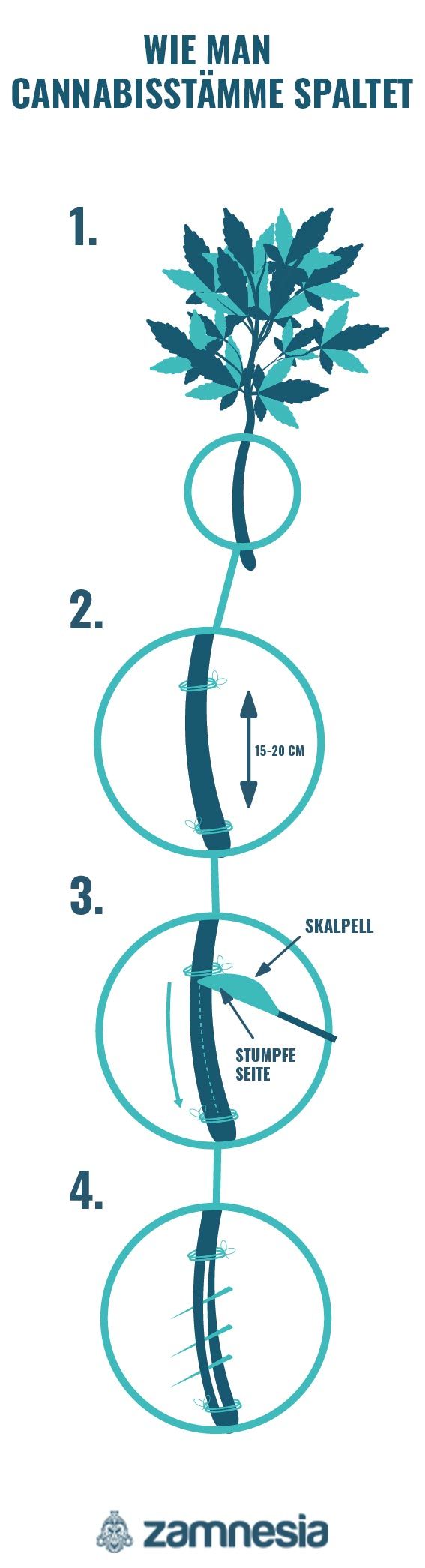 WIE MAN CANNABISSTÄMME SPALTET

1.

2.

15-20 CM

3.

SKALPELL

STUMPFE SEITE

4.

zamnesia