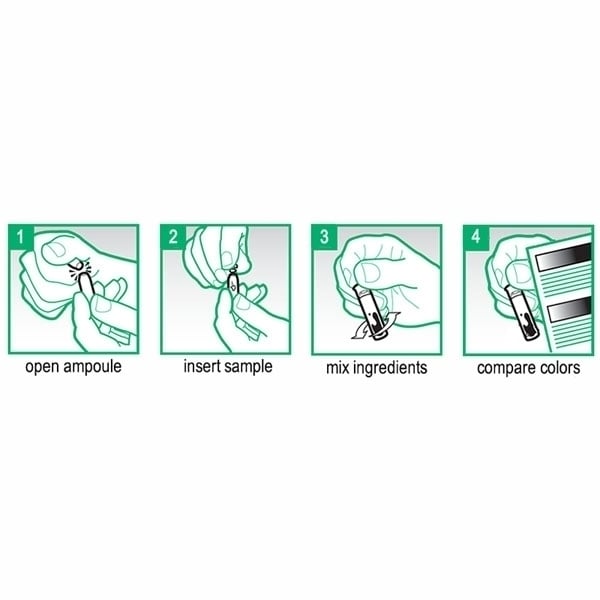 1
open ampoule

2
insert sample

3
mix ingredients

4
compare colors